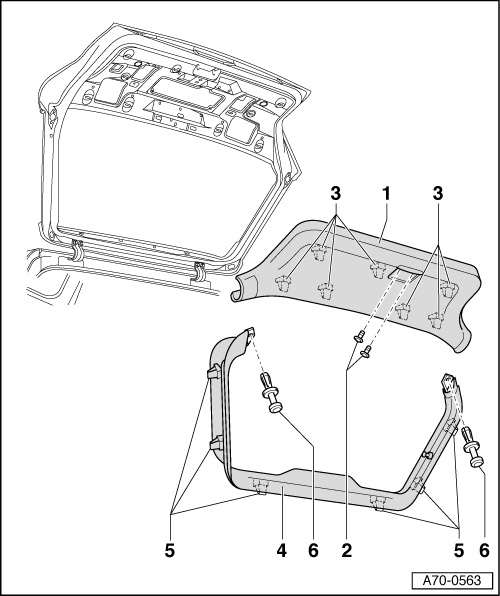 3
1
3
5
4
6
2
5
6
A70-0563